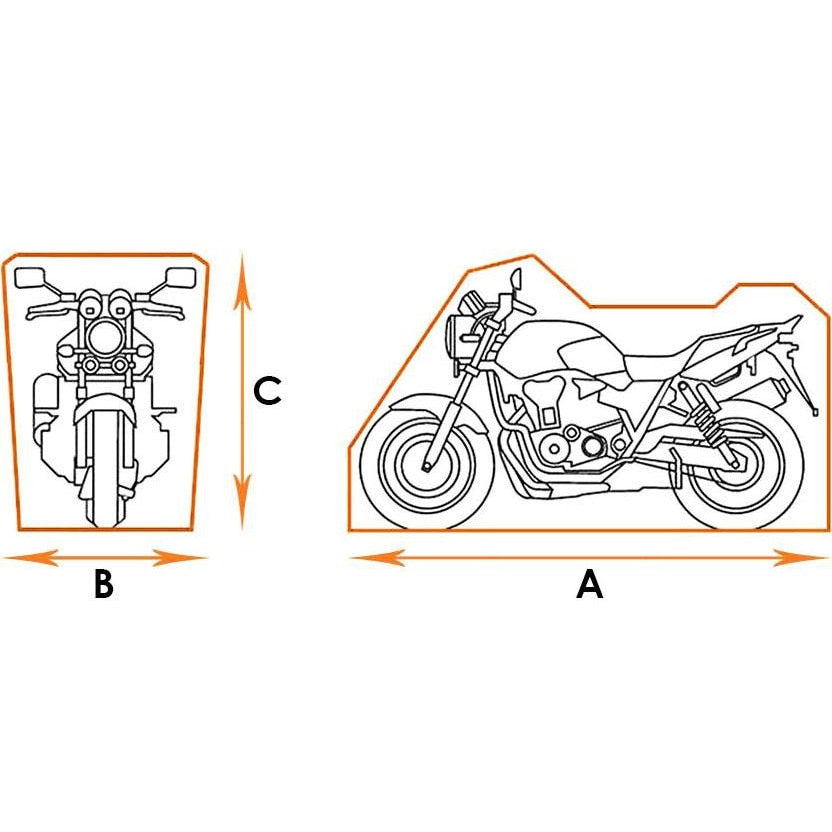 C

B

A