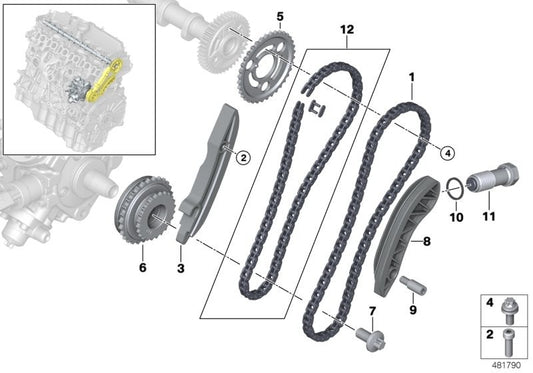 5
12
1
2
4
10
11
8
6
3
9
7
4
2
481790